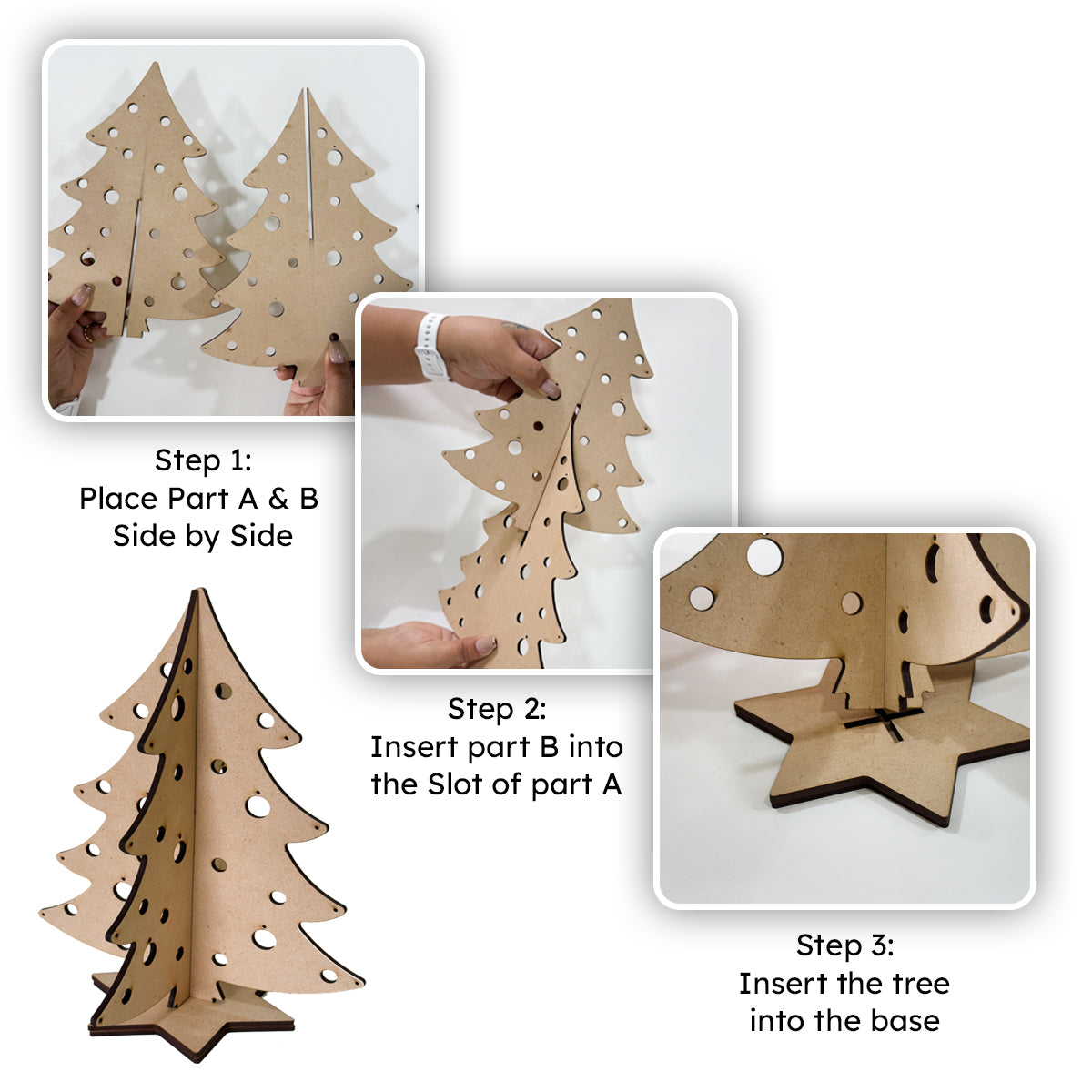 Step 1:
Place Part A & B
Side by Side

Step 2:
Insert part B into
the Slot of part A

Step 3:
Insert the tree
into the base